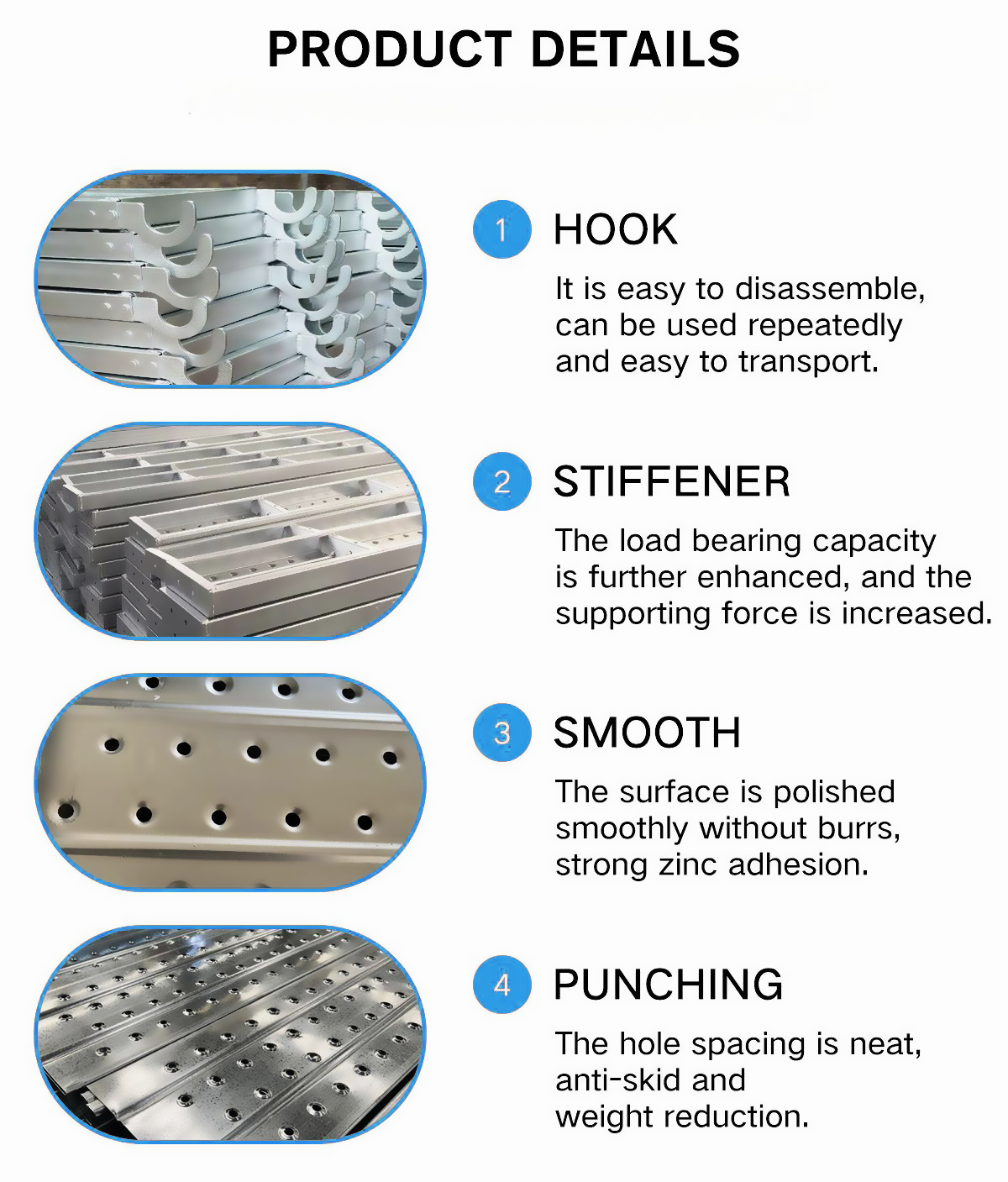 PRODUCT DETAILS

1 HOOK

It is easy to disassemble, can be used repeatedly and easy to transport.

2 STIFFENER

The load bearing capacity is further enhanced, and the supporting force is increased.

3 SMOOTH

The surface is polished smoothly without burrs, strong zinc adhesion.

4 PUNCHING

The hole spacing is neat, anti-skid and weight reduction.